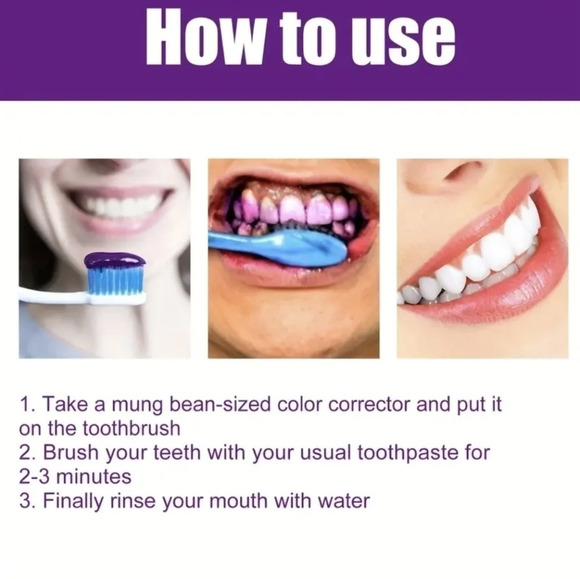 How to use

1. Take a mung bean-sized color corrector and put it on the toothbrush
2. Brush your teeth with your usual toothpaste for 2-3 minutes
3. Finally rinse your mouth with water